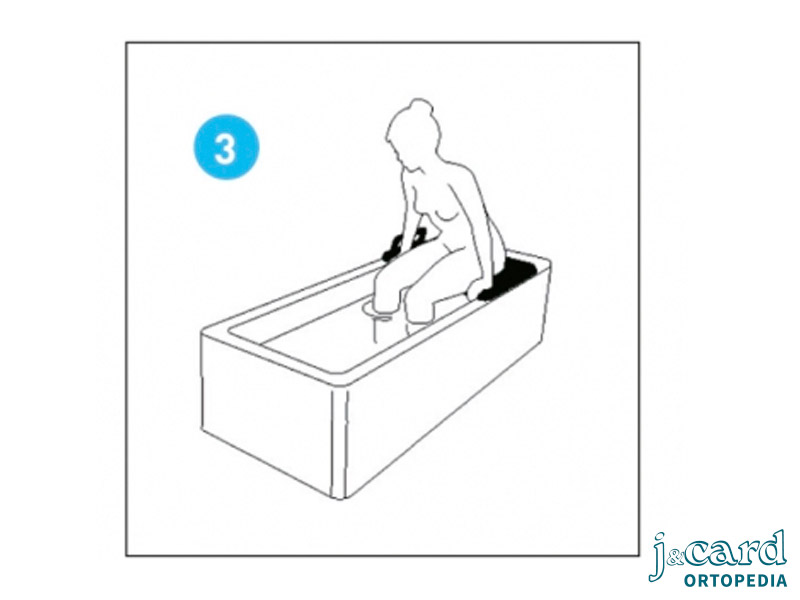 3

j&card
ORTOPEDIA