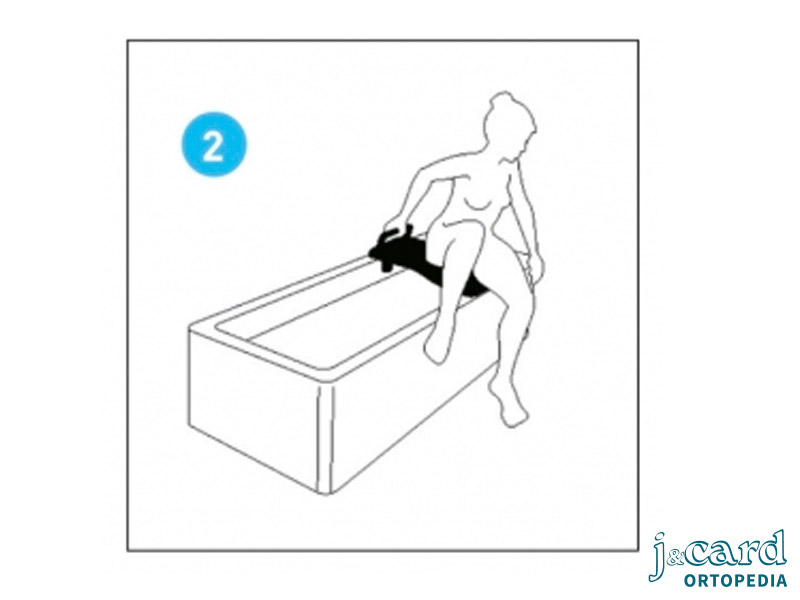 2

j&card
ORTOPEDIA