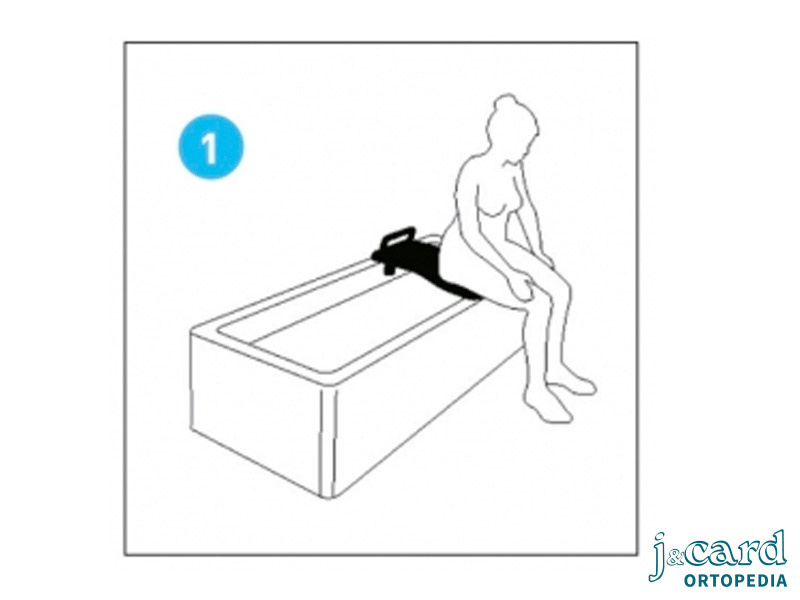 1

j&card
ORTOPEDIA