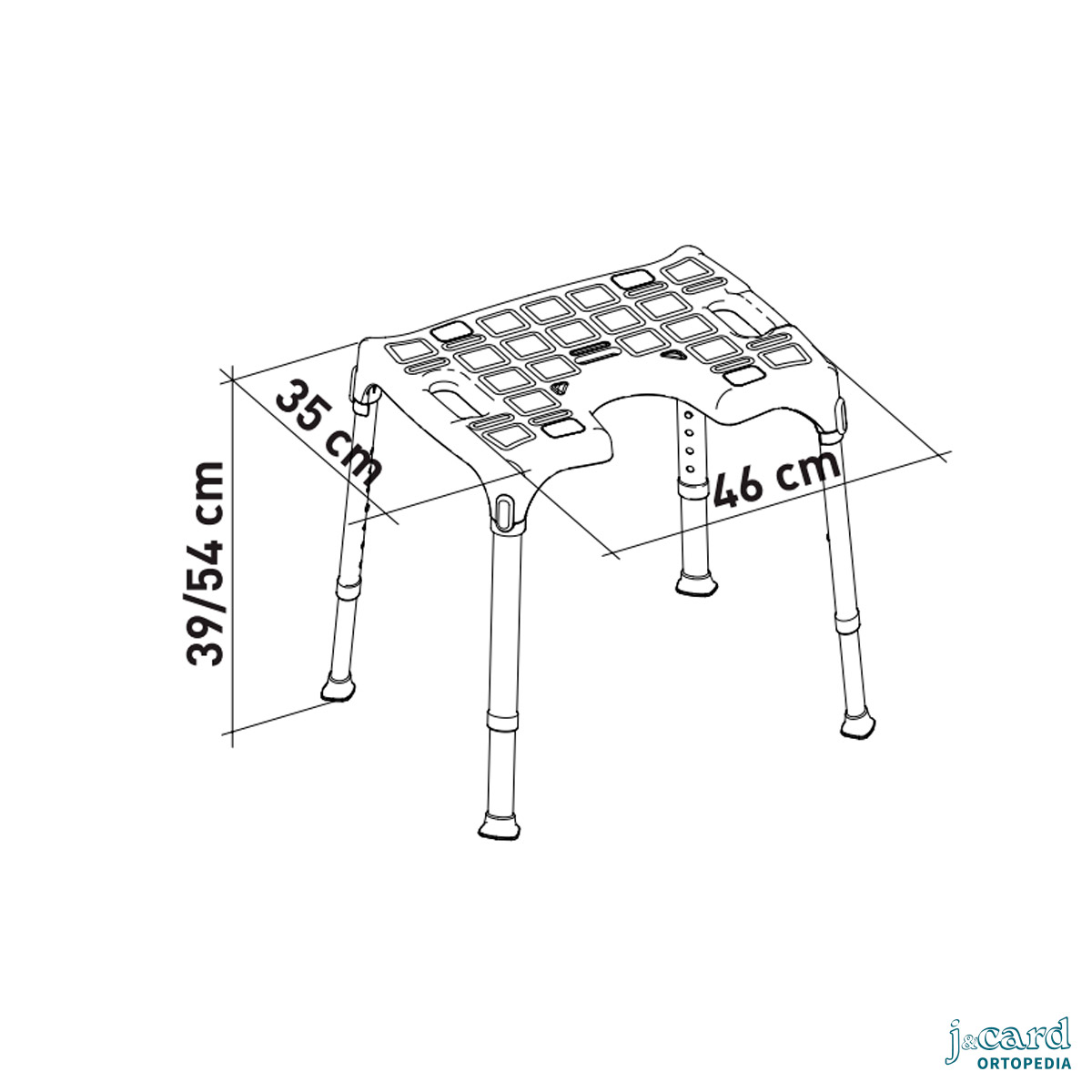 39/54 cm

35 cm

46 cm

j&card
ORTOPEDIA